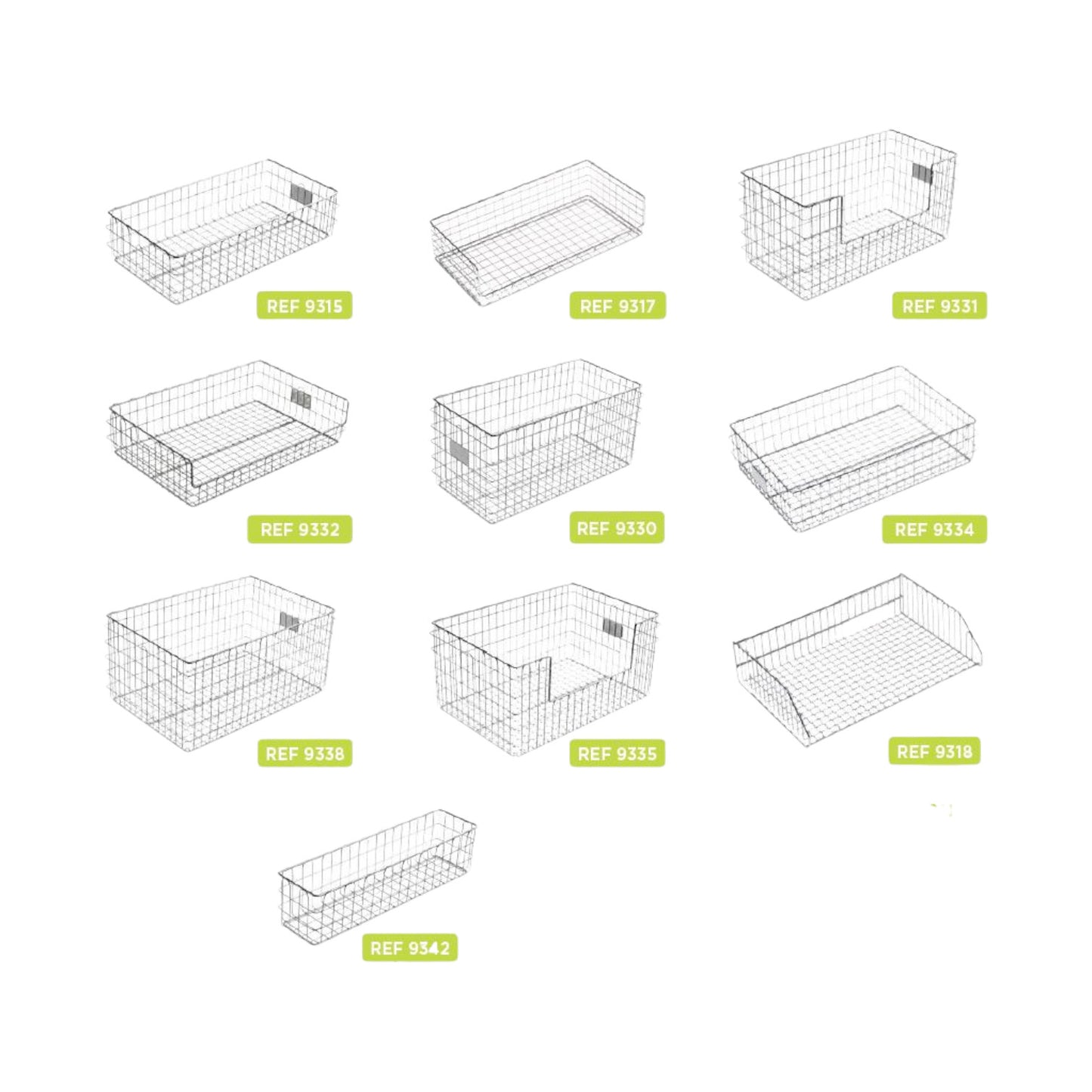 REF 9315

REF 9317

REF 9331

REF 9332

REF 9330

REF 9334

REF 9338

REF 9335

REF 9318

REF 9342